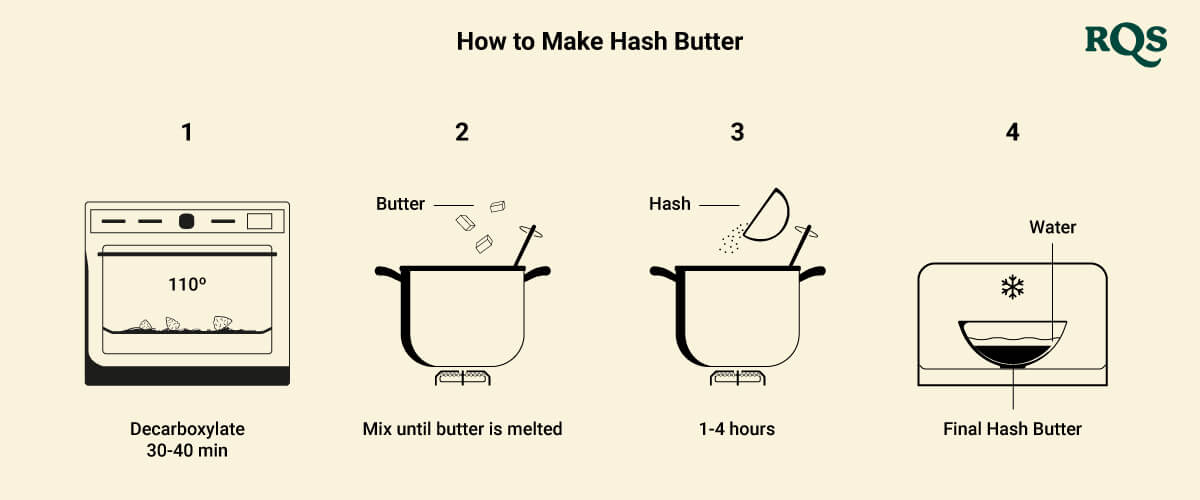 How to Make Hash Butter

RQS

1

110º

Decarboxylate
30-40 min

2

Butter

Mix until butter is melted

3

Hash

1-4 hours

4

Water

Final Hash Butter